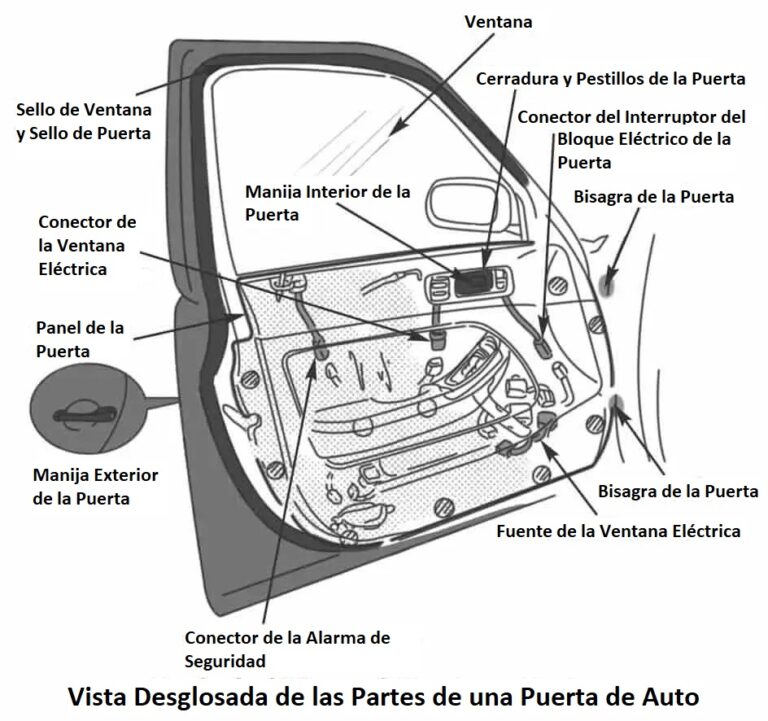 Ventana

Cerradura y Pestillos de la Puerta

Sello de Ventana y Sello de Puerta

Conector del Interruptor del Bloque Eléctrico de la Puerta

Manija Interior de la Puerta

Bisagra de la Puerta

Conector de la Ventana Eléctrica

Panel de la Puerta

Manija Exterior de la Puerta

Bisagra de la Puerta

Fuente de la Ventana Eléctrica

Conector de la Alarma de Seguridad

Vista Desglosada de las Partes de una Puerta de Auto